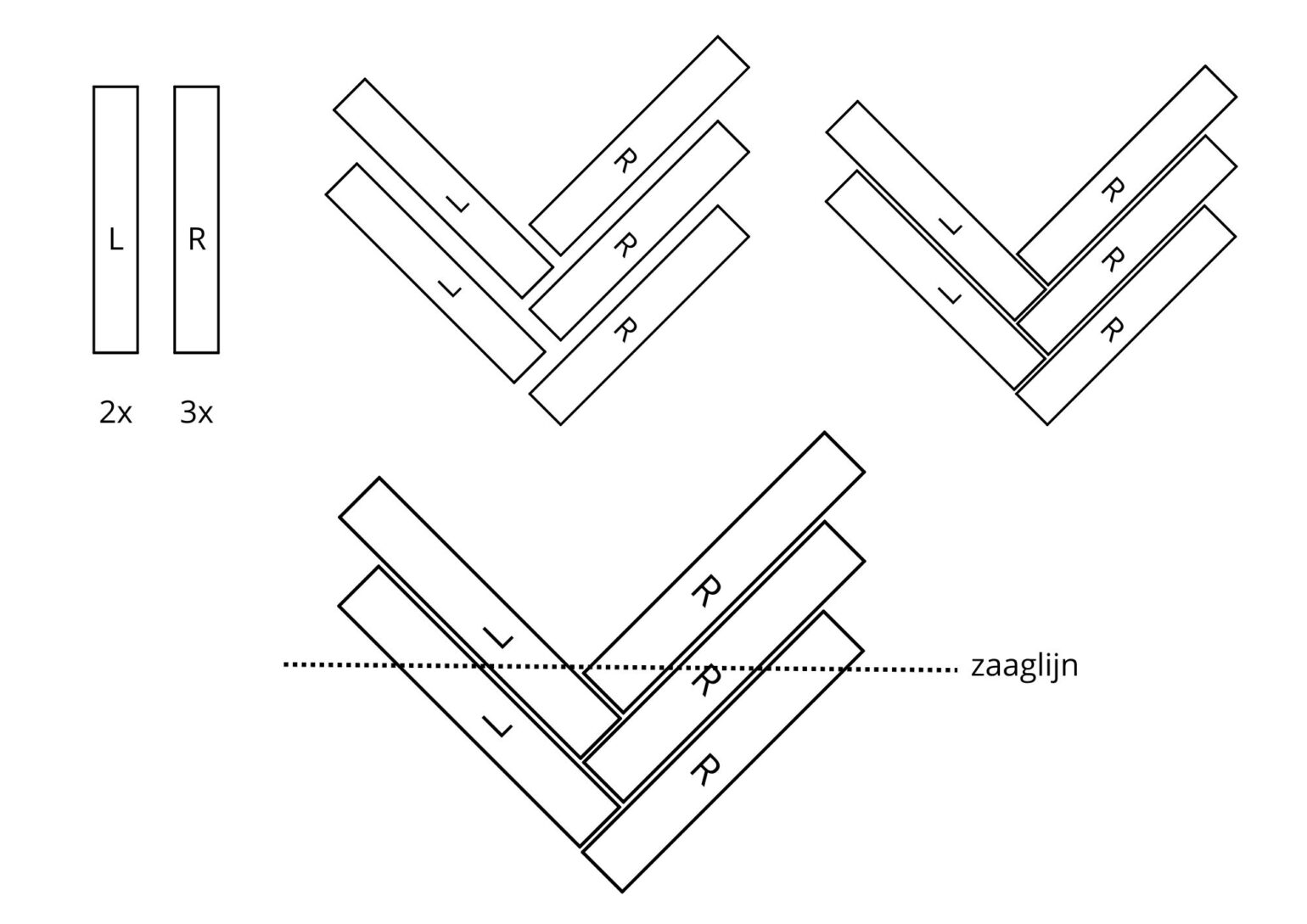 L R

2x 3x

L
L
R
R
R

L
L
R
R
R

L
L
R
R
R

zaaglijn